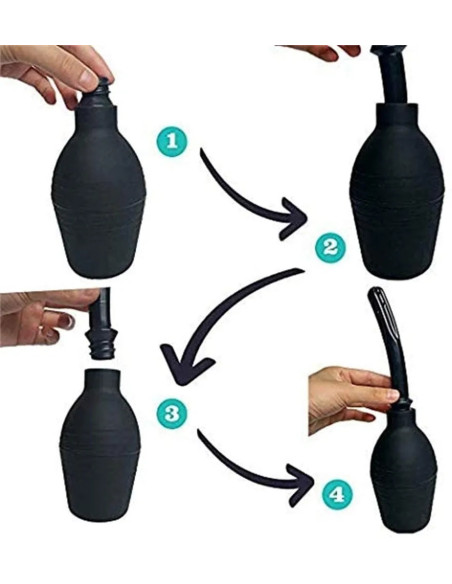 1
2
3
4